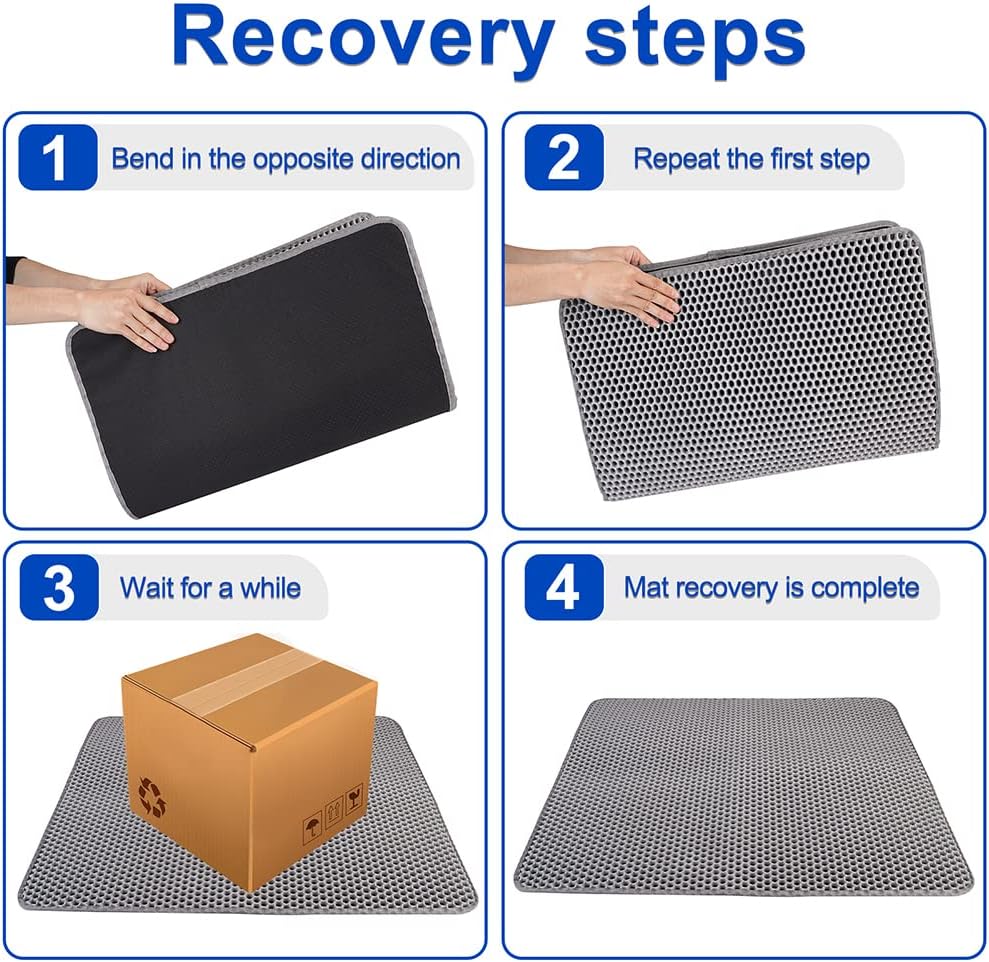 Recovery steps

1 Bend in the opposite direction

2 Repeat the first step

3 Wait for a while

4 Mat recovery is complete