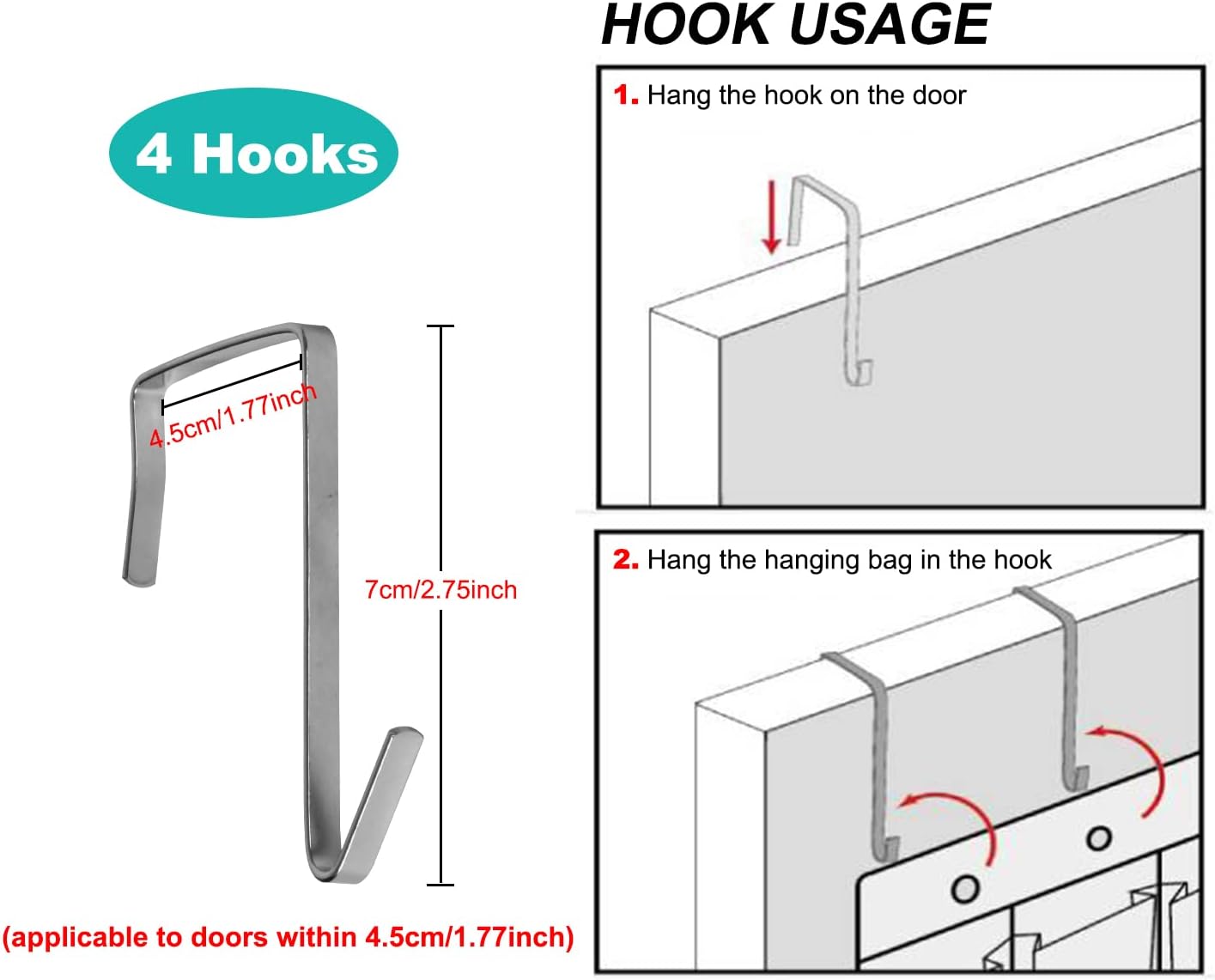 4 Hooks

4.5cm/1.77inch

7cm/2.75inch

(applicable to doors within 4.5cm/1.77inch)

HOOK USAGE

1. Hang the hook on the door

2. Hang the hanging bag in the hook